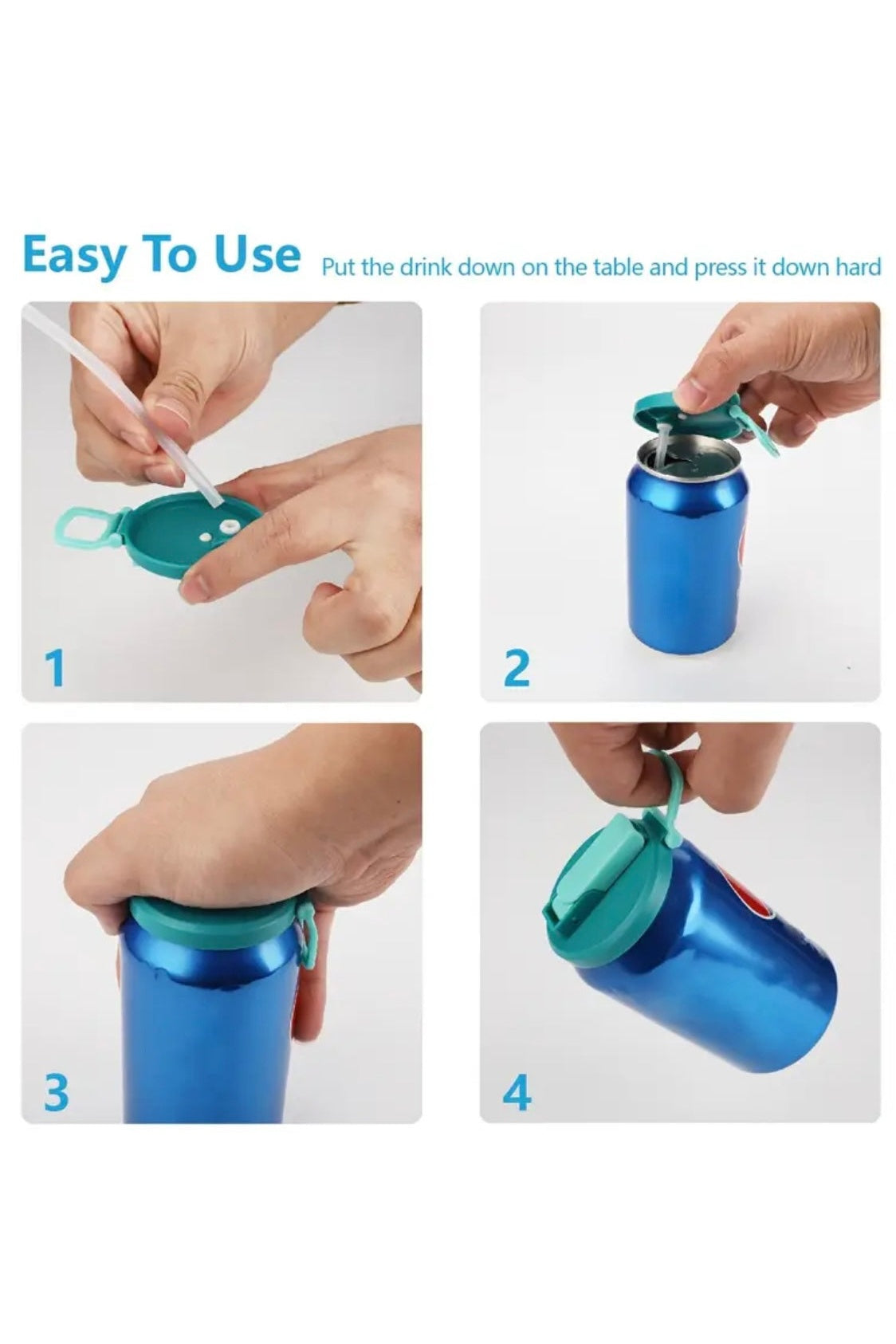 Easy To Use Put the drink down on the table and press it down hard

1

2

3

4